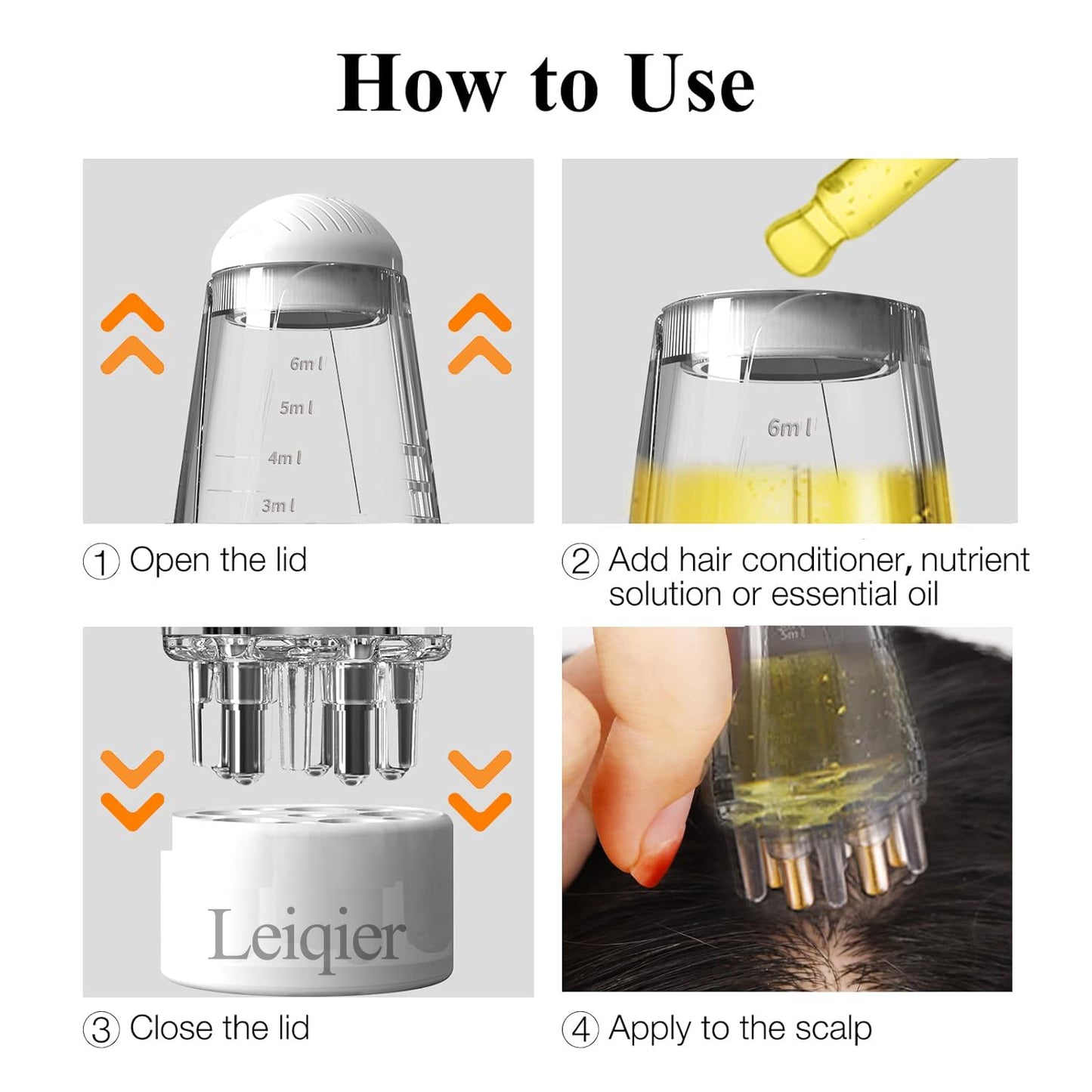 How to Use

6ml
5ml
4ml
3ml

① Open the lid

6ml

② Add hair conditioner, nutrient solution or essential oil

Leiqier

③ Close the lid

5ml

④ Apply to the scalp