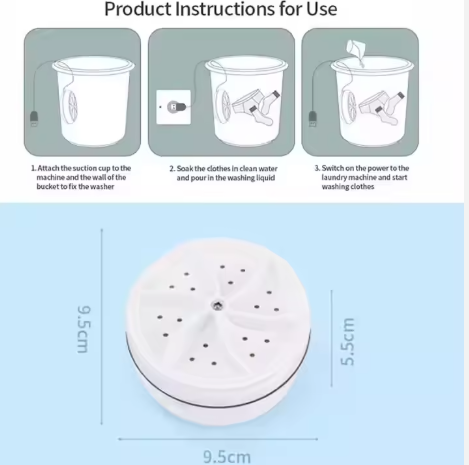 Product Instructions for Use

1. Attach the suction cup to the machine and the wall of the bucket to fix the washer

2. Soak the clothes in clean water and pour in the washing liquid

3. Switch on the power to the laundry machine and start washing clothes

9.5cm

5.5cm

9.5cm